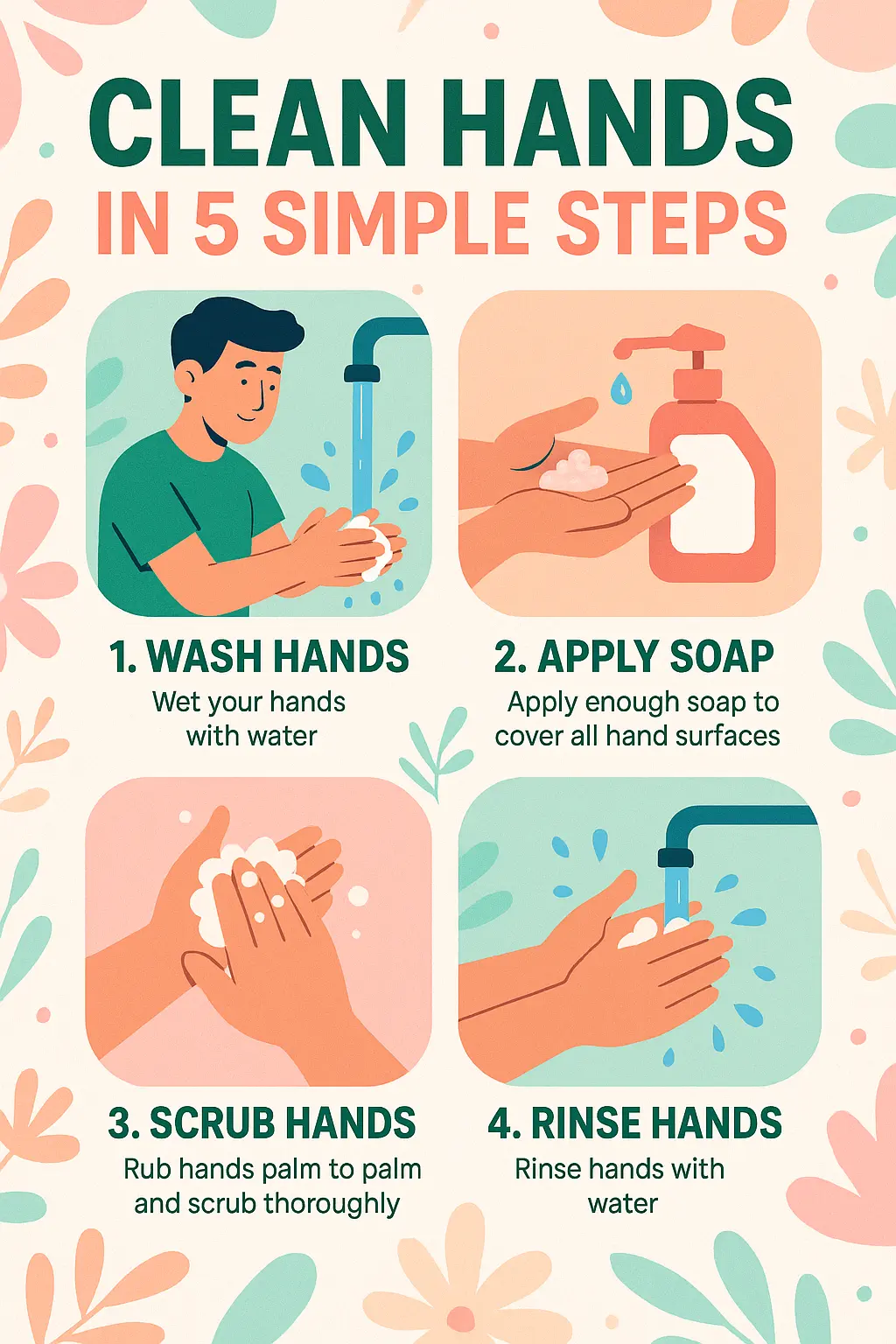 CLEAN HANDS
IN 5 SIMPLE STEPS

1. WASH HANDS
Wet your hands with water

2. APPLY SOAP
Apply enough soap to cover all hand surfaces

3. SCRUB HANDS
Rub hands palm to palm and scrub thoroughly

4. RINSE HANDS
Rinse hands with water