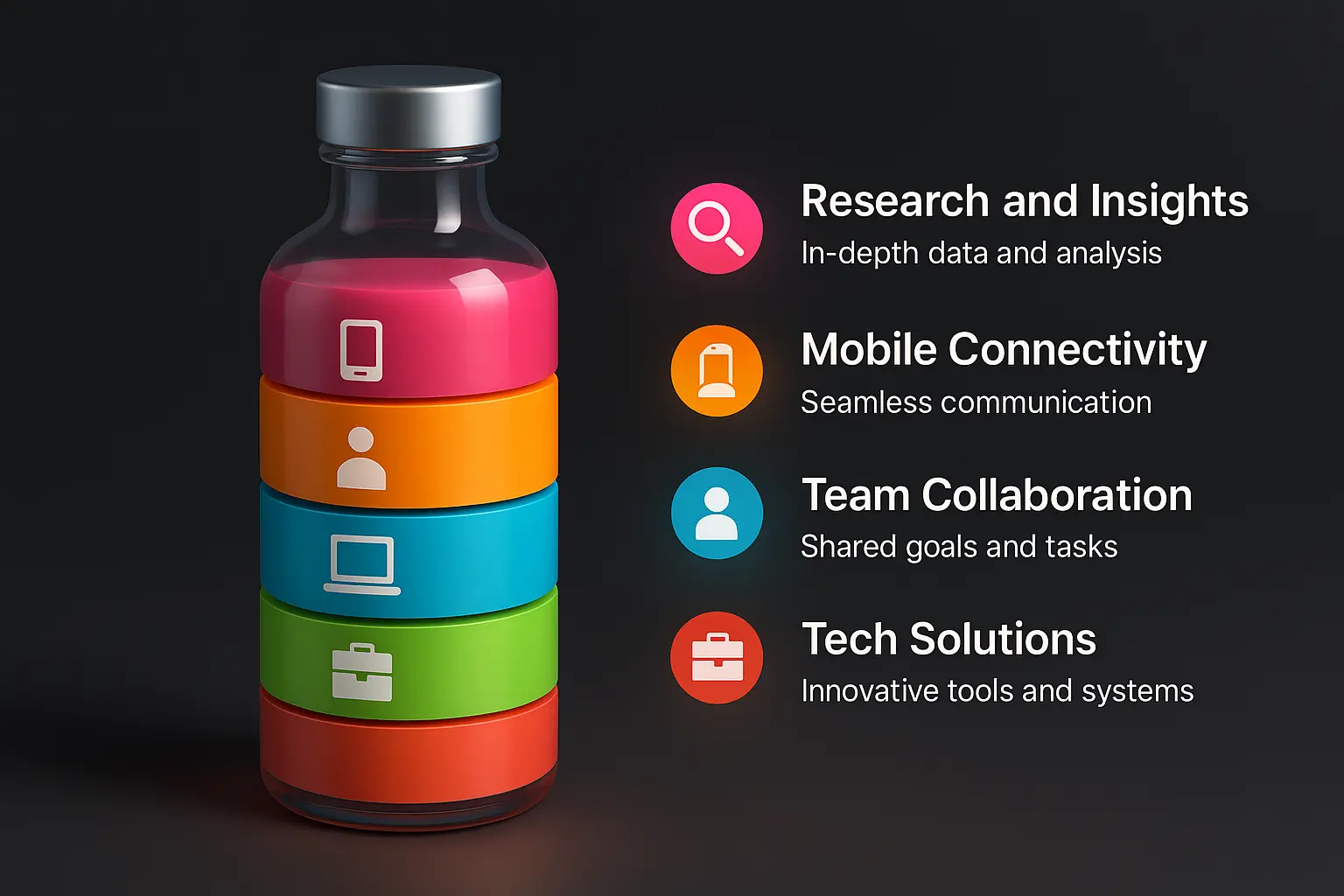 Research and Insights
In-depth data and analysis

Mobile Connectivity
Seamless communication

Team Collaboration
Shared goals and tasks

Tech Solutions
Innovative tools and systems