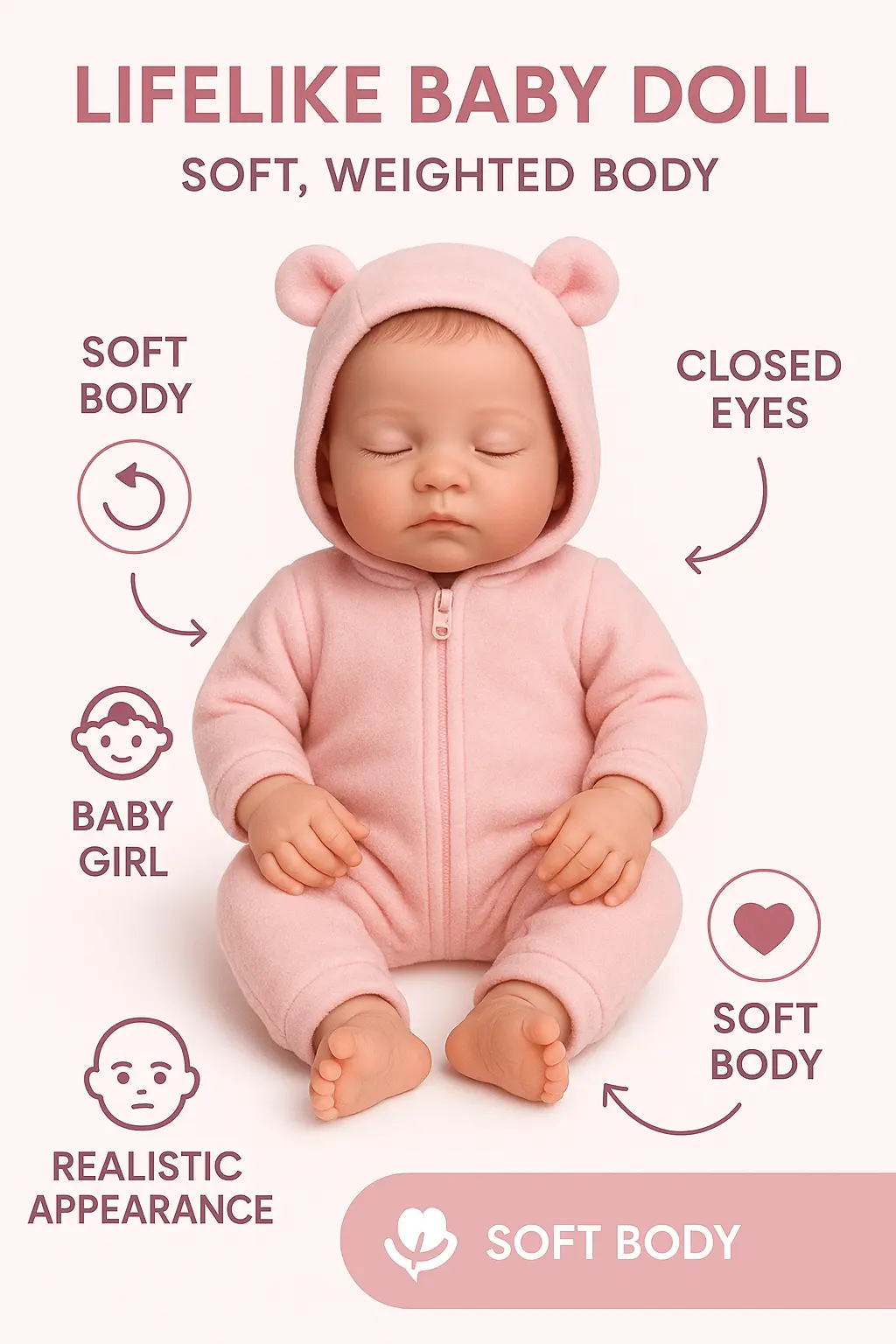 LIFELIKE BABY DOLL

SOFT, WEIGHTED BODY

SOFT BODY

CLOSED EYES

BABY GIRL

SOFT BODY

REALISTIC APPEARANCE

SOFT BODY