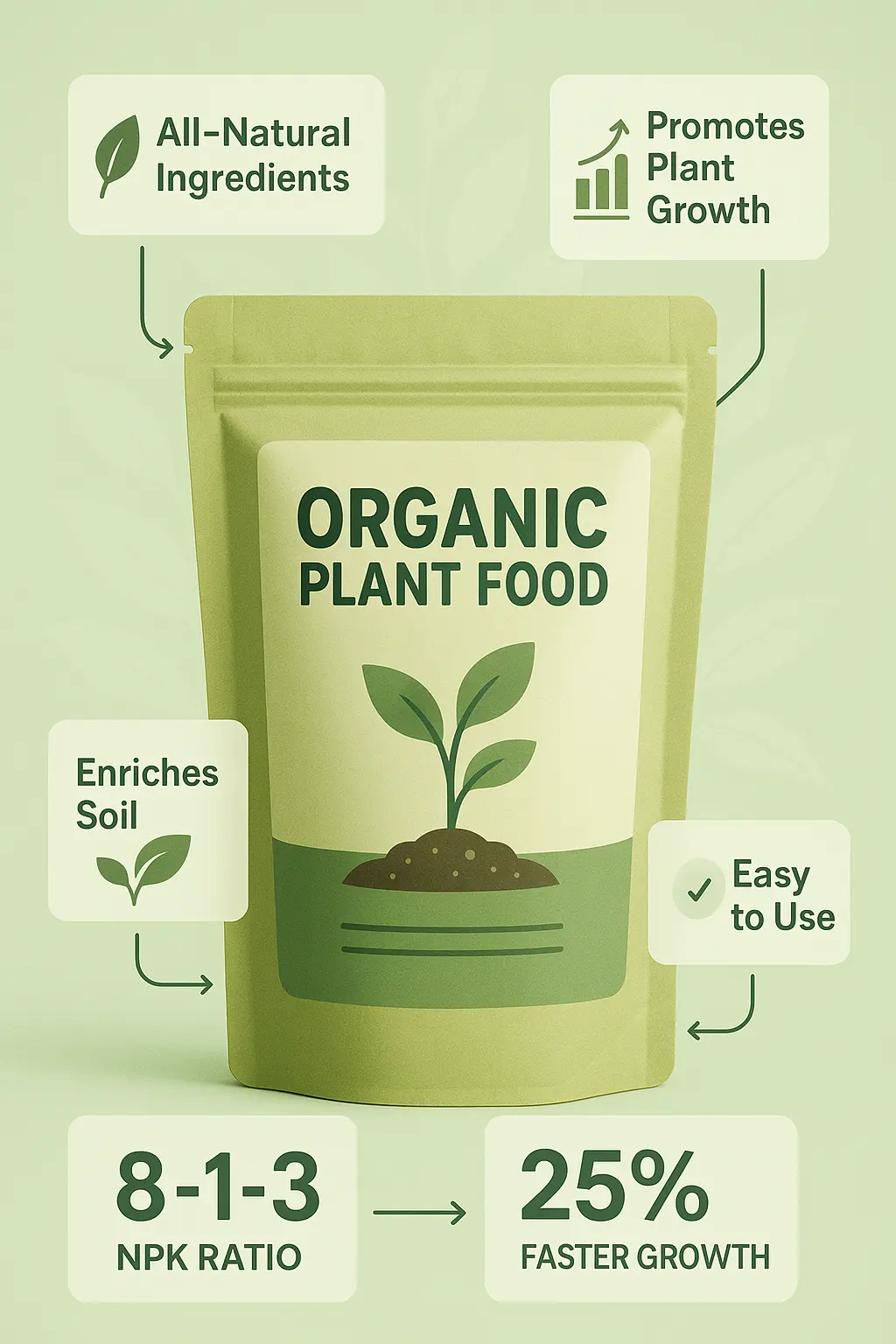 All-Natural Ingredients

Promotes Plant Growth

ORGANIC PLANT FOOD

Enriches Soil

Easy to Use

8-1-3
NPK RATIO

25%
FASTER GROWTH