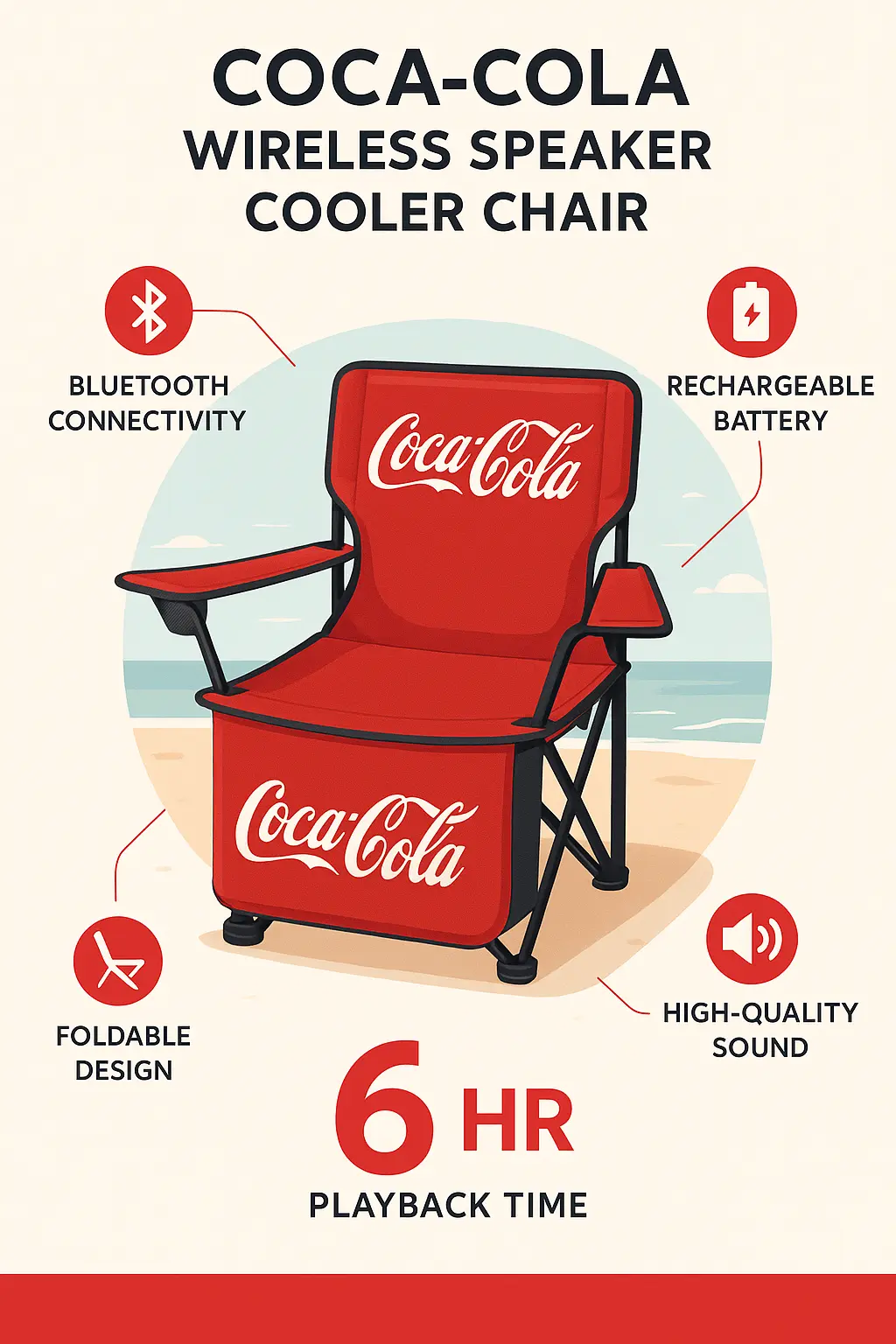 COCA-COLA
WIRELESS SPEAKER
COOLER CHAIR

BLUETOOTH CONNECTIVITY

RECHARGEABLE BATTERY

Coca-Cola

Coca-Cola

FOLDABLE DESIGN

HIGH-QUALITY SOUND

6 HR
PLAYBACK TIME